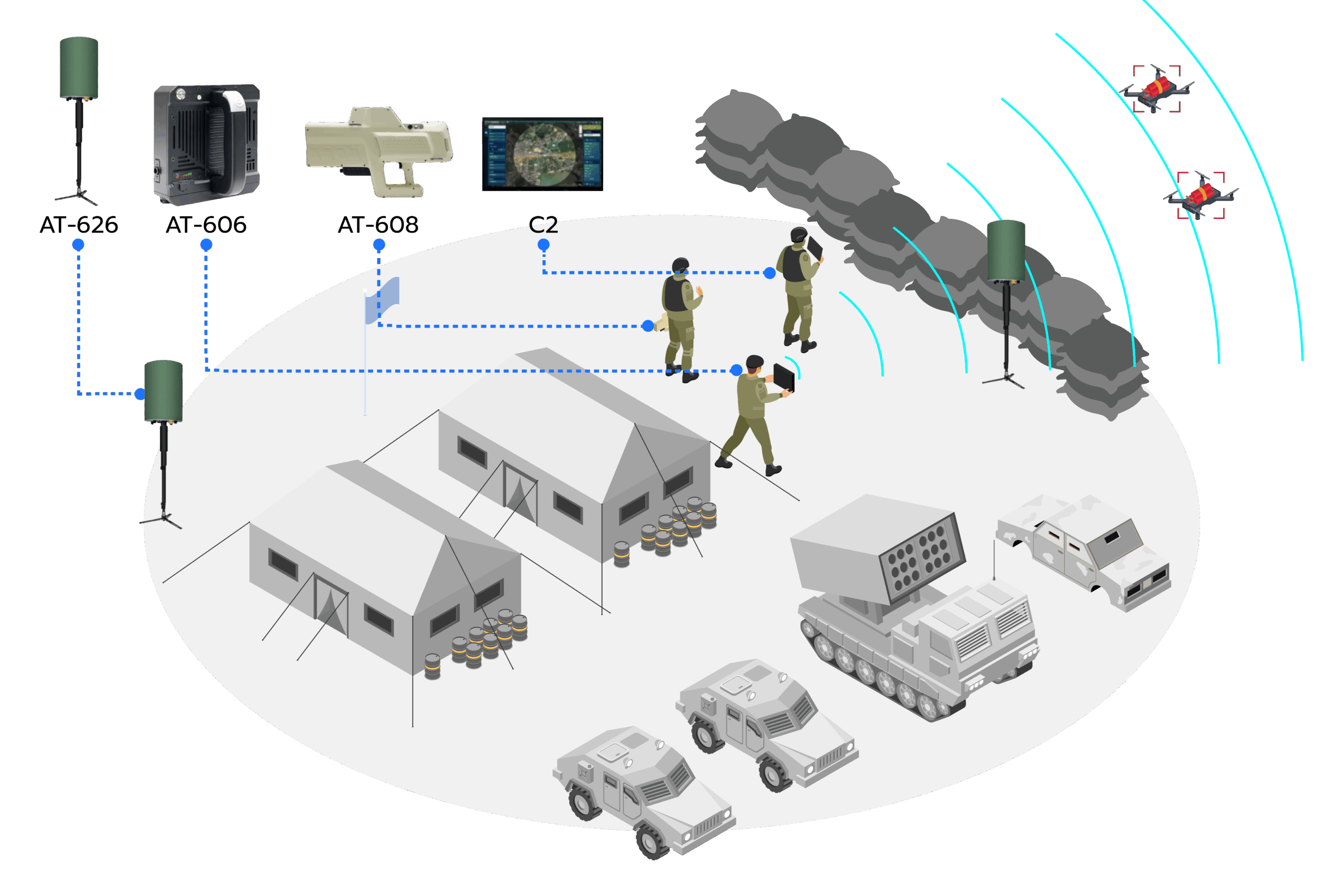 AT-626
AT-606
AT-608
C2